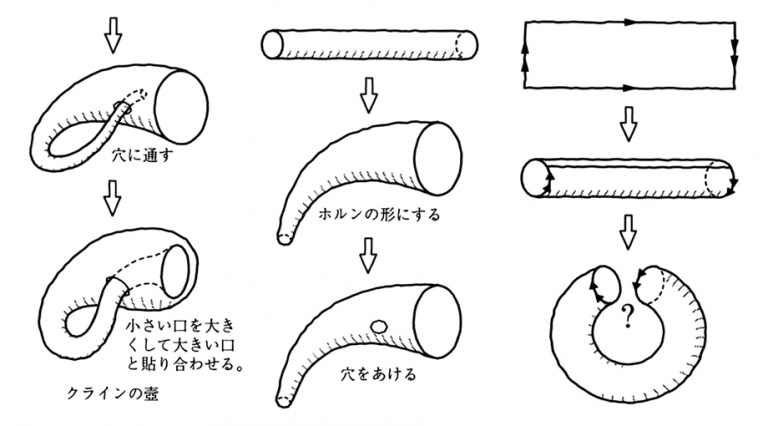 穴に通す

小さい口を大きくして大きい口と貼り合わせる。

クラインの壺

ホルンの形にする

穴をあける

?